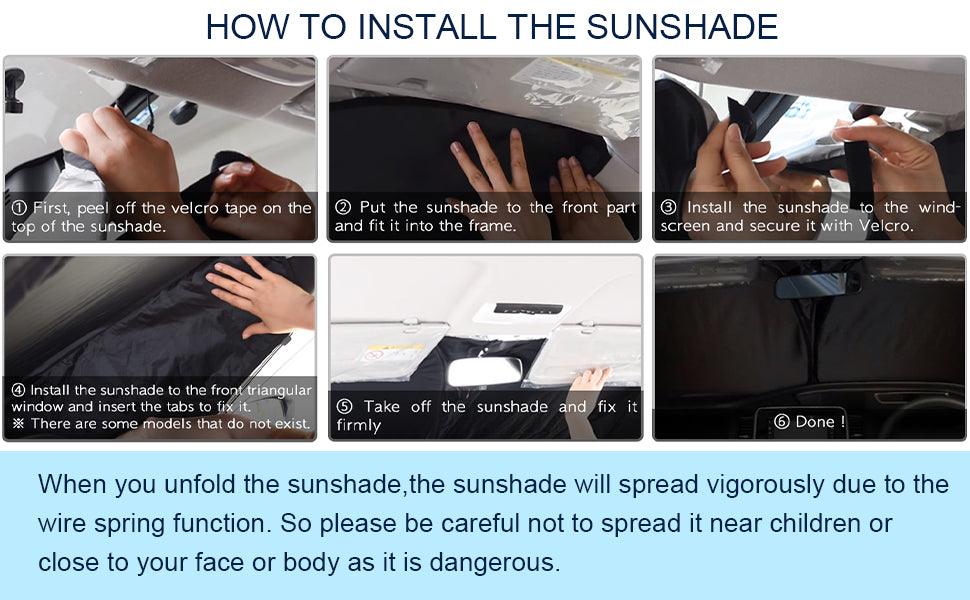 HOW TO INSTALL THE SUNSHADE

① First, peel off the velcro tape on the top of the sunshade.

② Put the sunshade to the front part and fit it into the frame.

③ Install the sunshade to the windscreen and secure it with Velcro.

④ Install the sunshade to the front triangular window and insert the tabs to fix it.
※ There are some models that do not exist.

⑤ Take off the sunshade and fix it firmly

⑥ Done !

When you unfold the sunshade,the sunshade will spread vigorously due to the wire spring function. So please be careful not to spread it near children or close to your face or body as it is dangerous.