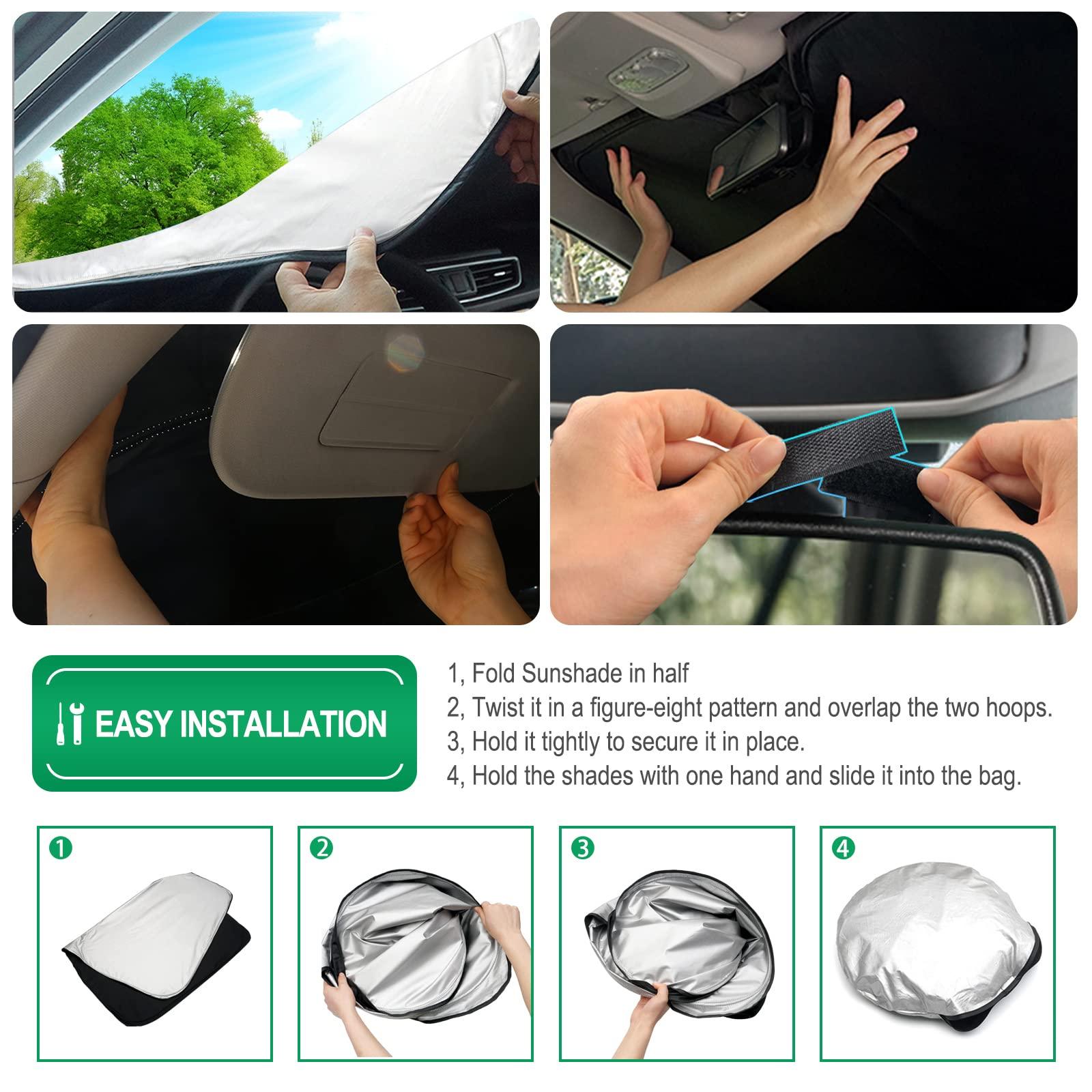 EASY INSTALLATION

1, Fold Sunshade in half
2, Twist it in a figure-eight pattern and overlap the two hoops.
3, Hold it tightly to secure it in place.
4, Hold the shades with one hand and slide it into the bag.

1

2

3

4