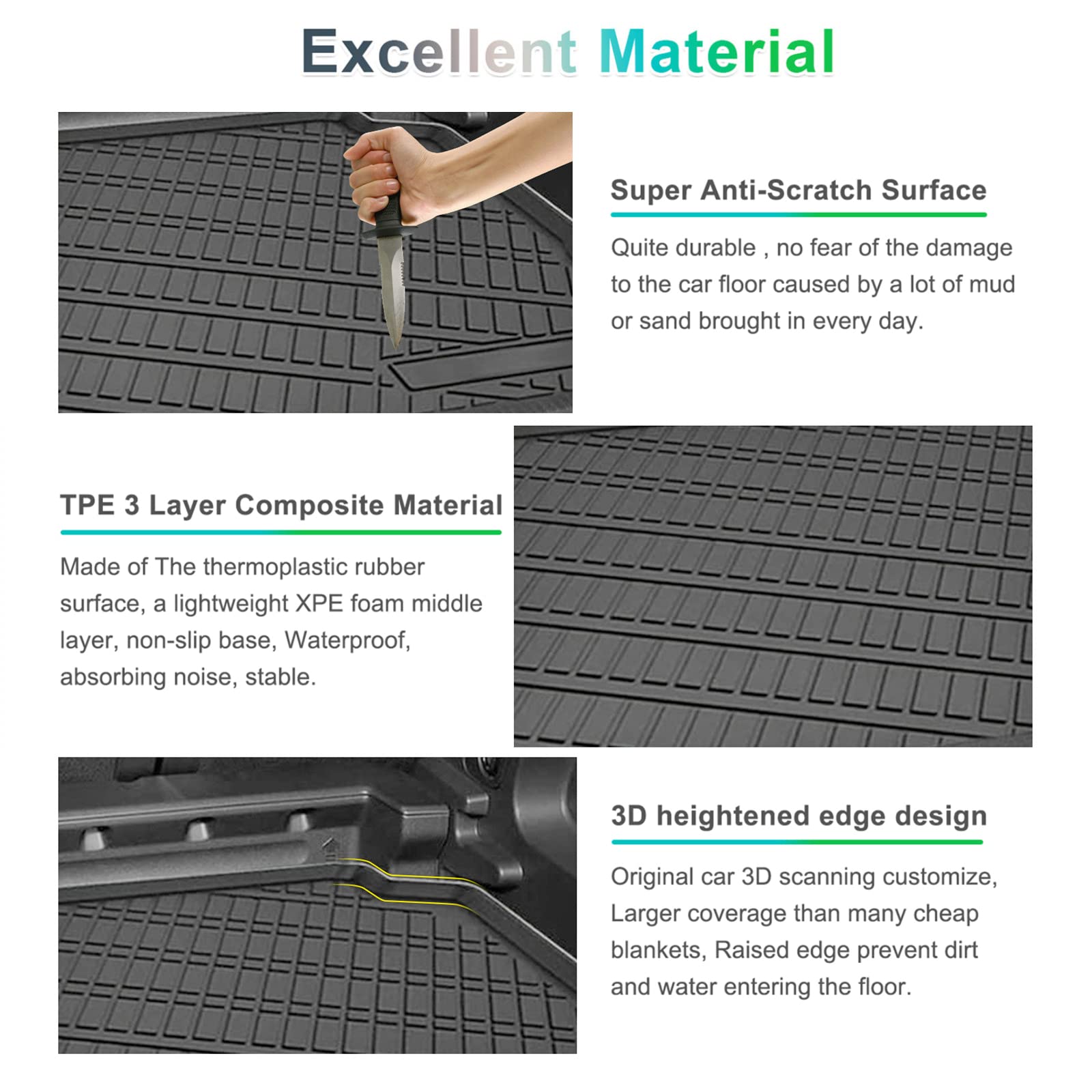 Excellent Material

Super Anti-Scratch Surface

Quite durable , no fear of the damage to the car floor caused by a lot of mud or sand brought in every day.

TPE 3 Layer Composite Material

Made of The thermoplastic rubber surface, a lightweight XPE foam middle layer, non-slip base, Waterproof, absorbing noise, stable.

3D heightened edge design

Original car 3D scanning customize, Larger coverage than many cheap blankets, Raised edge prevent dirt and water entering the floor.