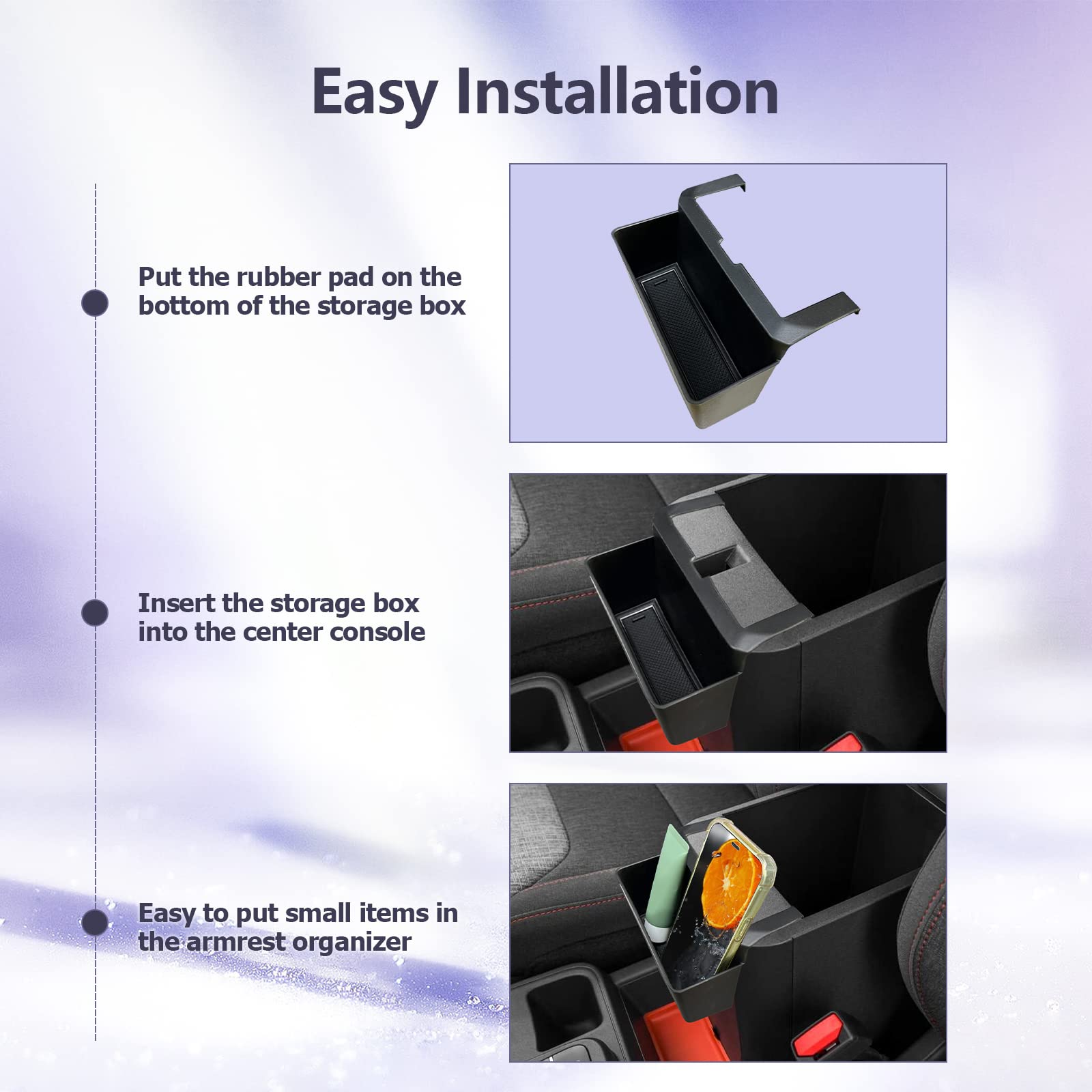 Easy Installation

Put the rubber pad on the bottom of the storage box

Insert the storage box into the center console

Easy to put small items in the armrest organizer