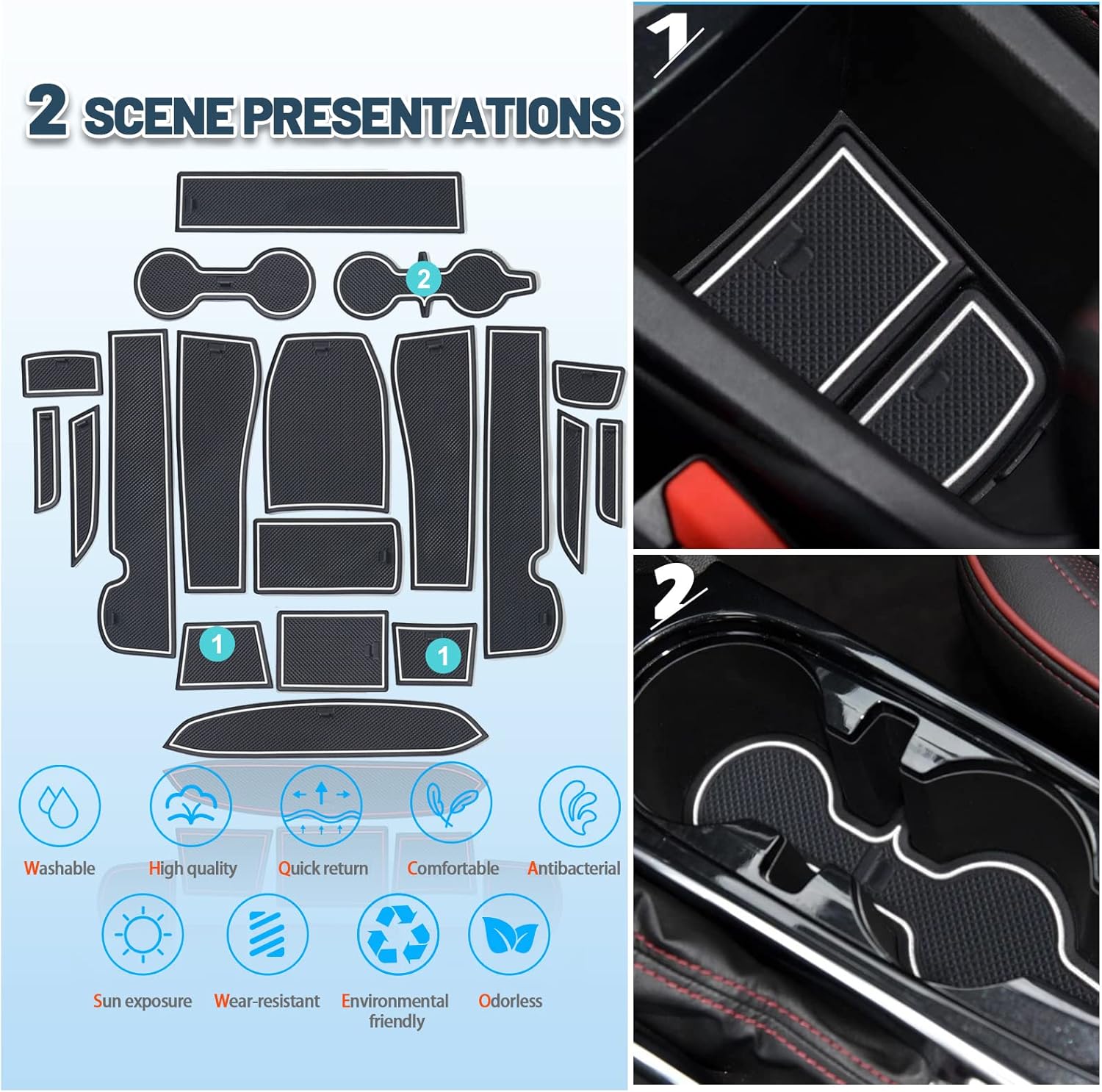 2 SCENE PRESENTATIONS

2

1

1

Washable
High quality
Quick return
Comfortable
Antibacterial

Sun exposure
Wear-resistant
Environmental friendly
Odorless

1

2