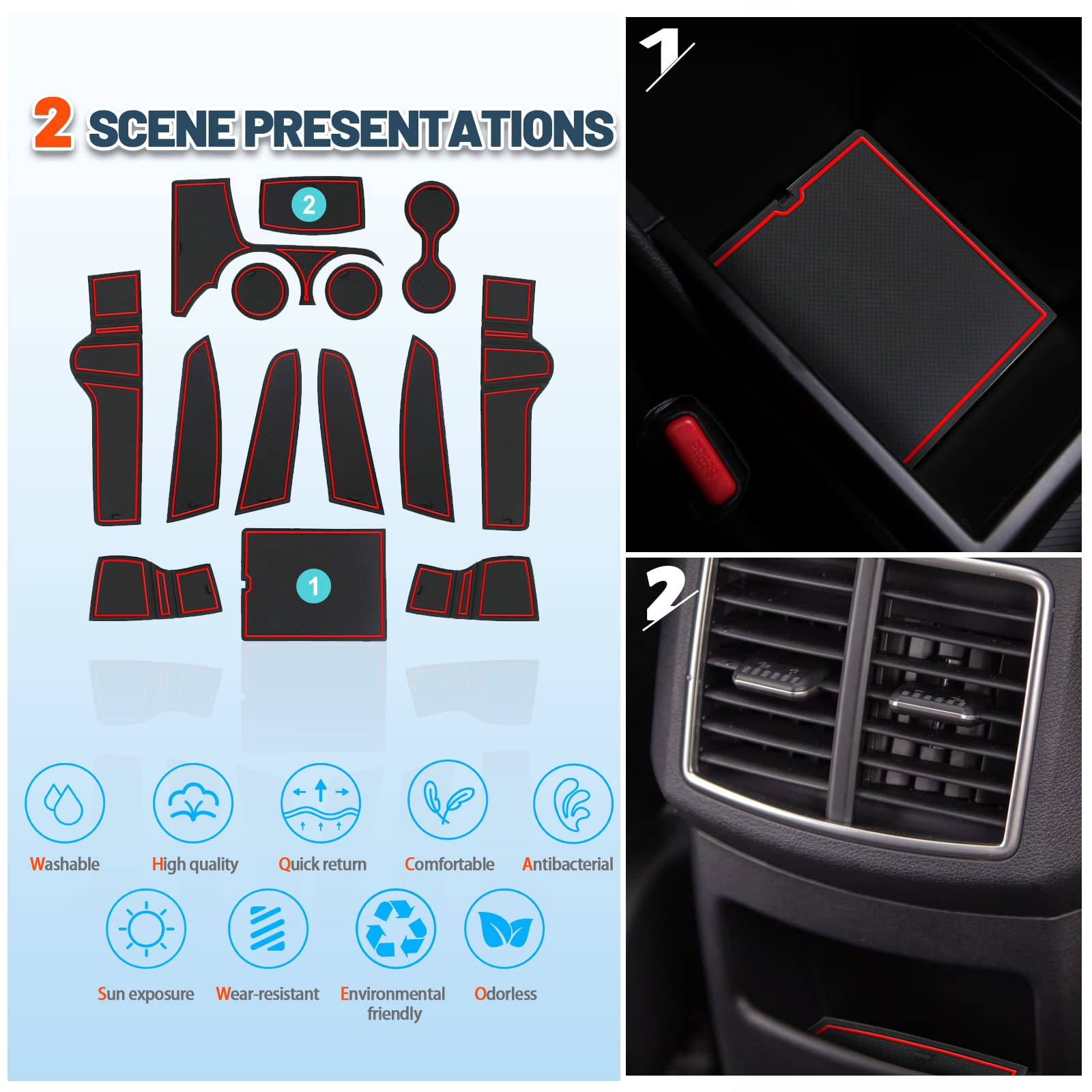 2 SCENE PRESENTATIONS

2

1

Washable High quality Quick return Comfortable Antibacterial

Sun exposure Wear-resistant Environmental friendly Odorless

1

2