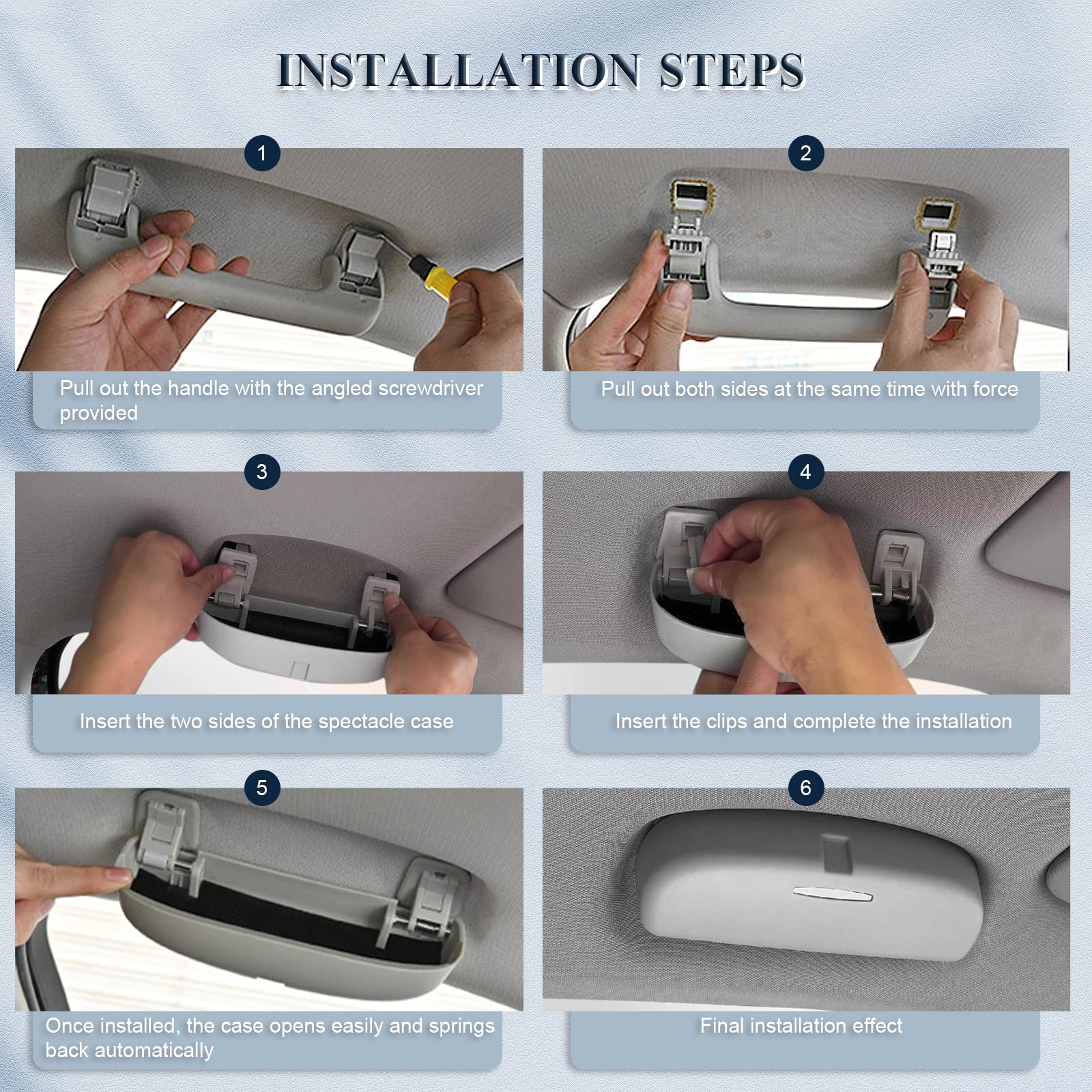 INSTALLATION STEPS

1

Pull out the handle with the angled screwdriver provided

2

Pull out both sides at the same time with force

3

Insert the two sides of the spectacle case

4

Insert the clips and complete the installation

5

Once installed, the case opens easily and springs back automatically

6

Final installation effect