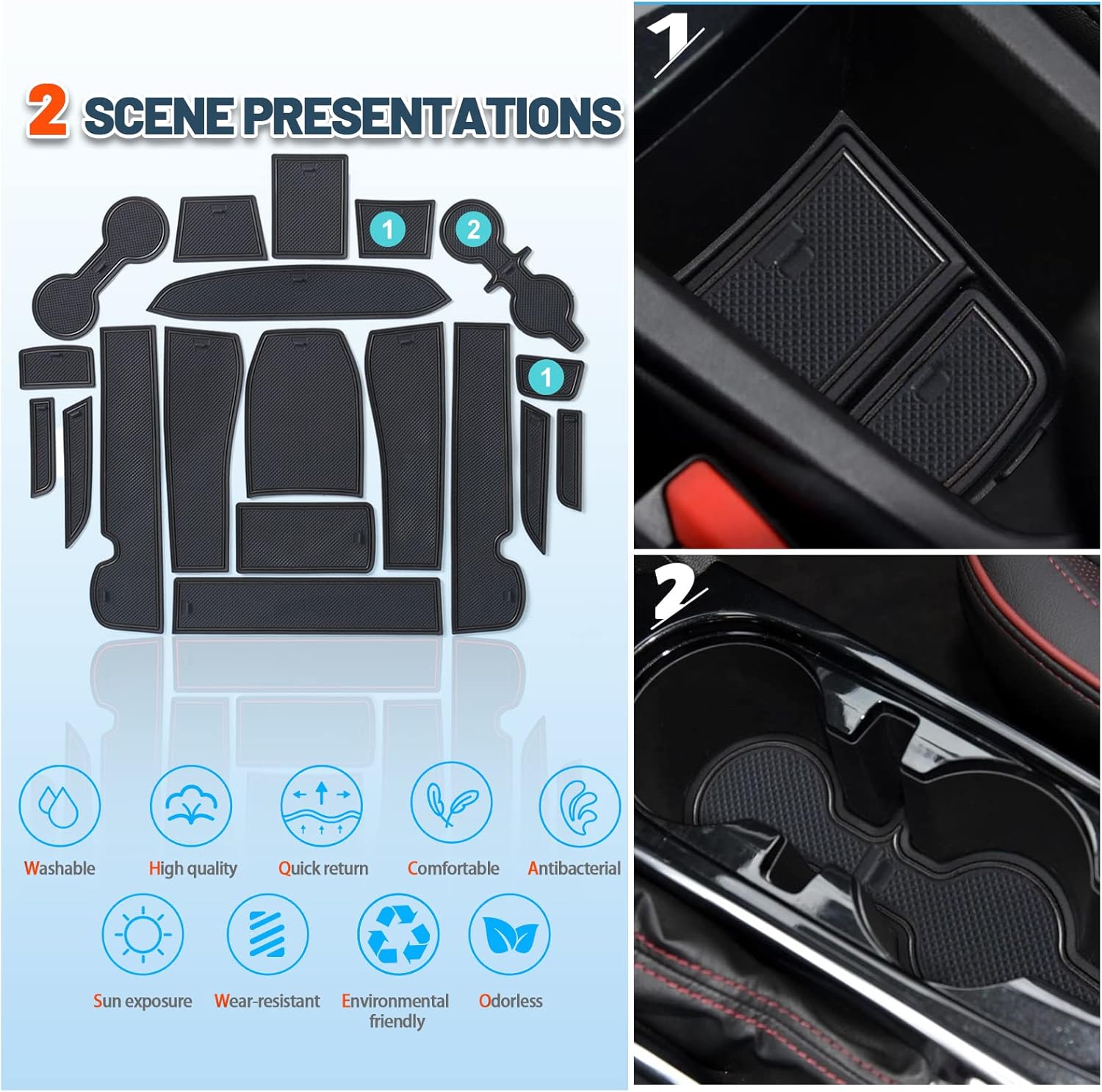 2 SCENE PRESENTATIONS

1

2

1

Washable

High quality

Quick return

Comfortable

Antibacterial

Sun exposure

Wear-resistant

Environmental friendly

Odorless

1

2