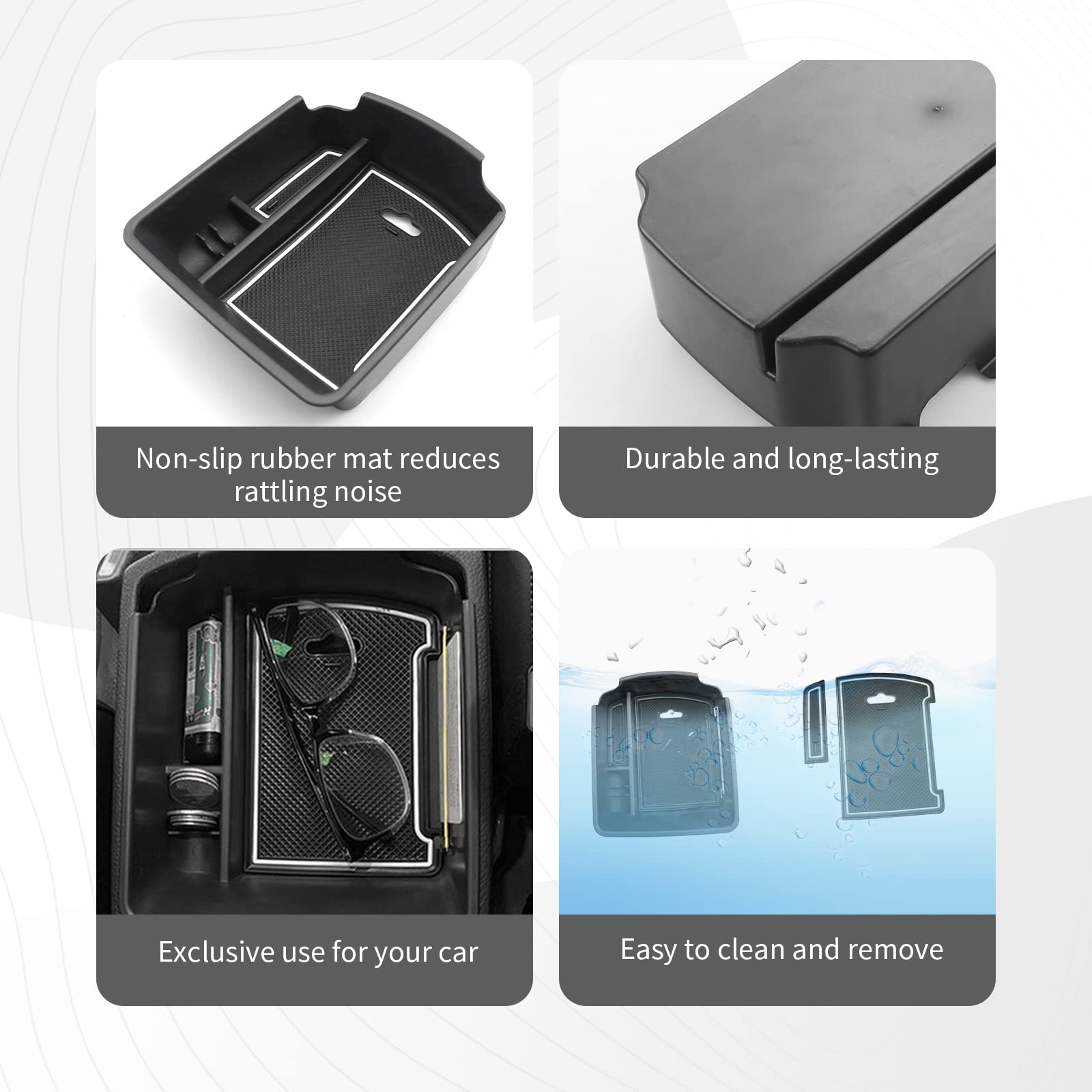 Non-slip rubber mat reduces rattling noise

Durable and long-lasting

Exclusive use for your car

Easy to clean and remove