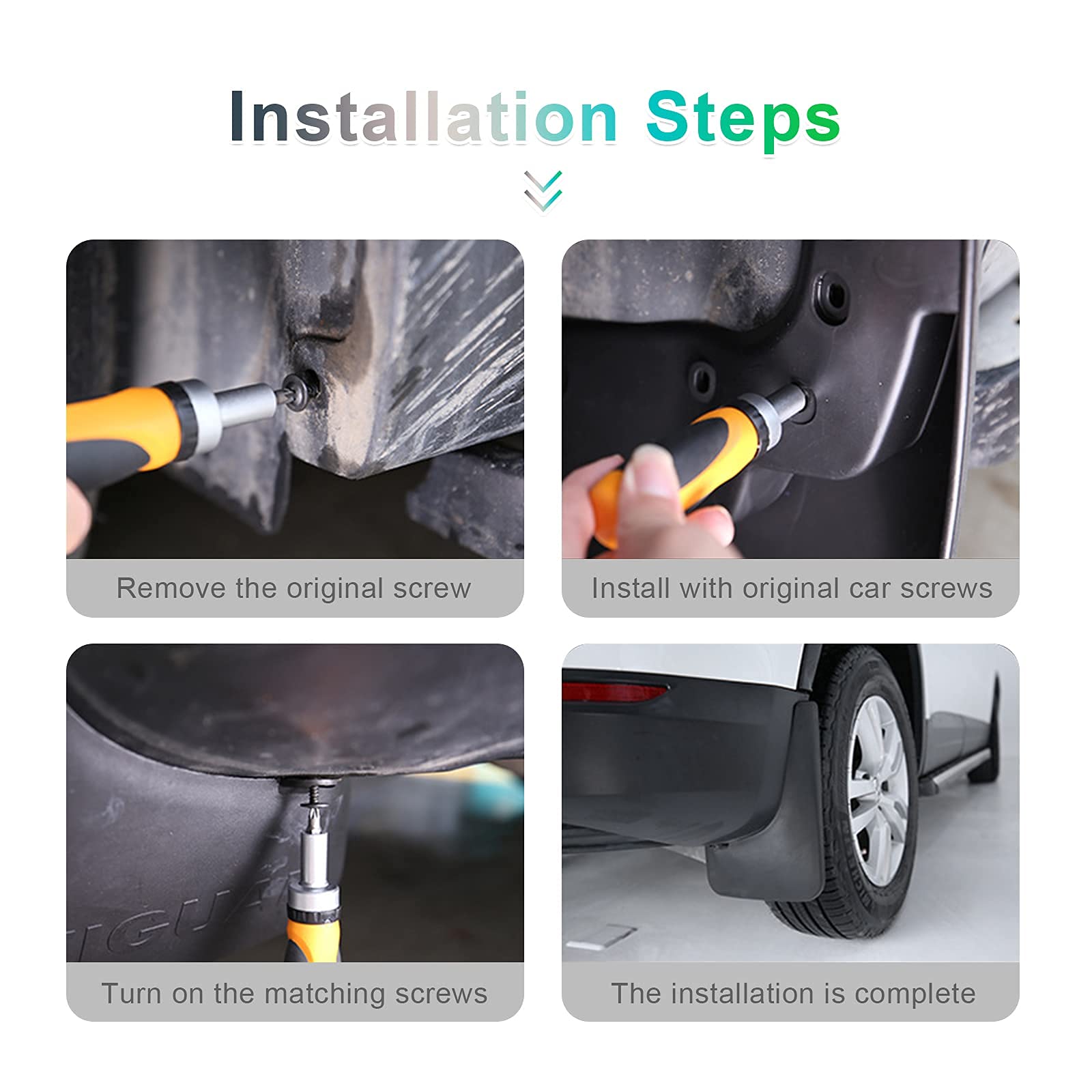 Installation Steps

Remove the original screw

Install with original car screws

Turn on the matching screws

The installation is complete