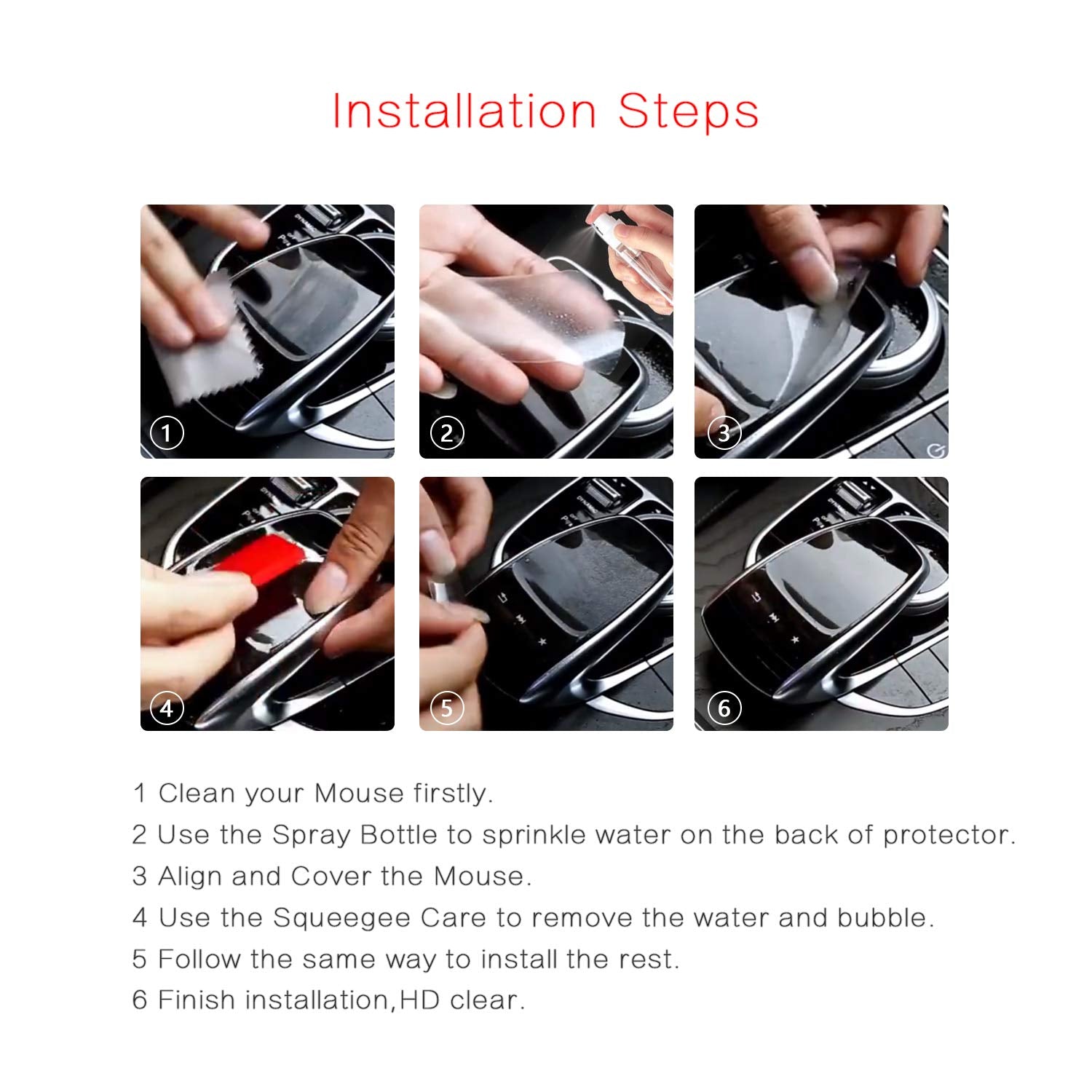 Installation Steps

1

2

3

4

5

6

1 Clean your Mouse firstly.

2 Use the Spray Bottle to sprinkle water on the back of protector.

3 Align and Cover the Mouse.

4 Use the Squeegee Care to remove the water and bubble.

5 Follow the same way to install the rest.

6 Finish installation,HD clear.