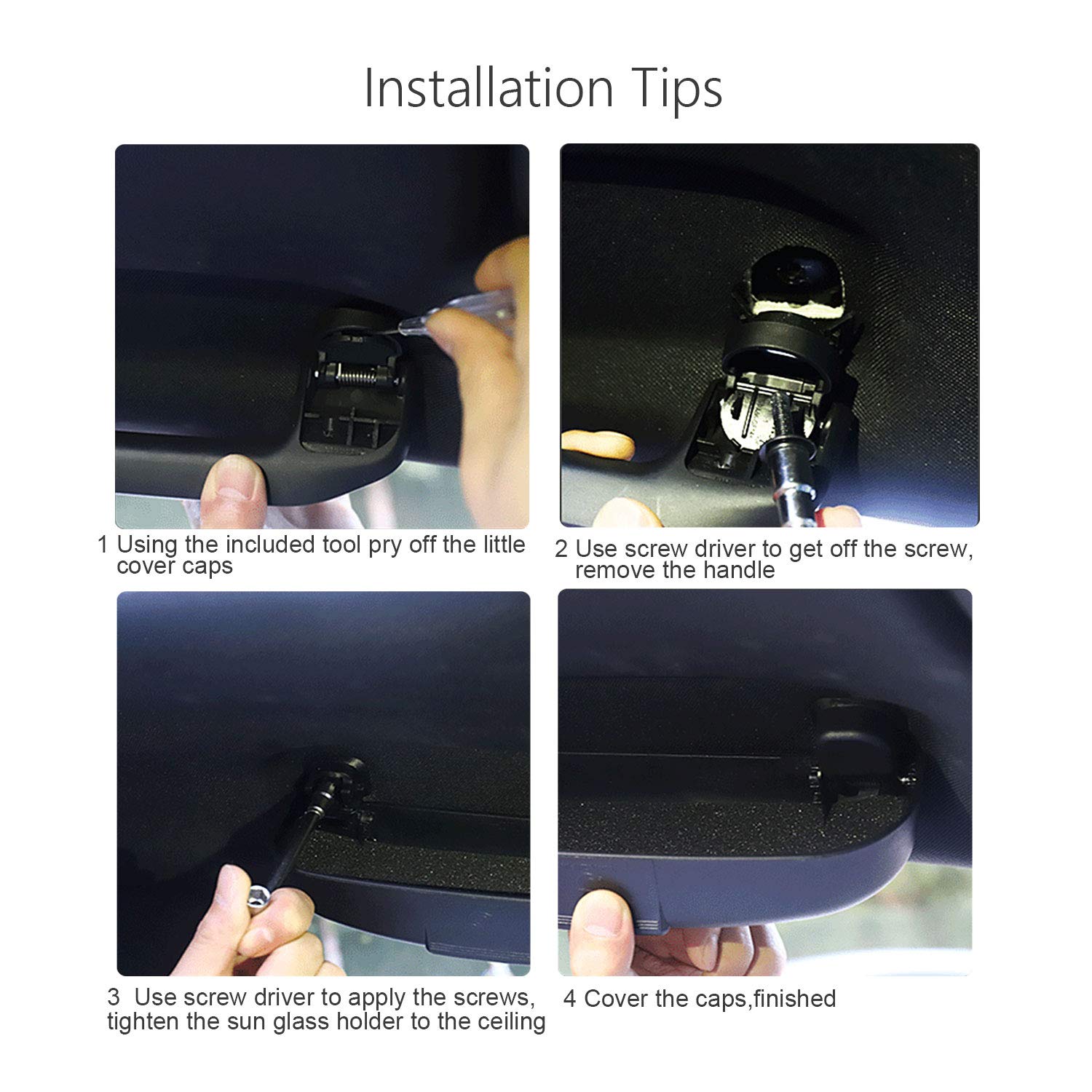 Installation Tips

1 Using the included tool pry off the little cover caps

2 Use screw driver to get off the screw, remove the handle

3 Use screw driver to apply the screws, tighten the sun glass holder to the ceiling

4 Cover the caps,finished