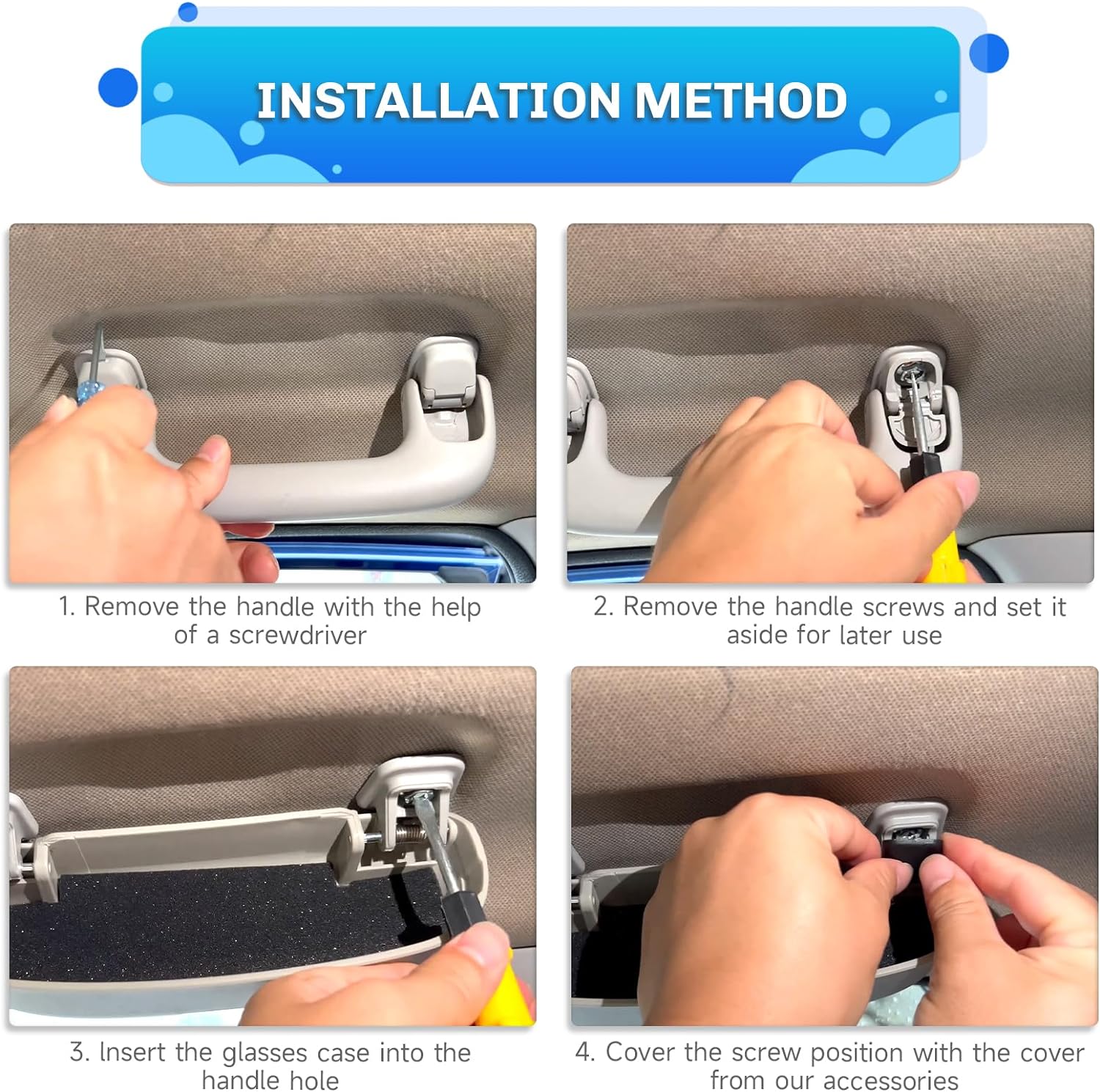 INSTALLATION METHOD

1. Remove the handle with the help of a screwdriver

2. Remove the handle screws and set it aside for later use

3. Insert the glasses case into the handle hole

4. Cover the screw position with the cover from our accessories