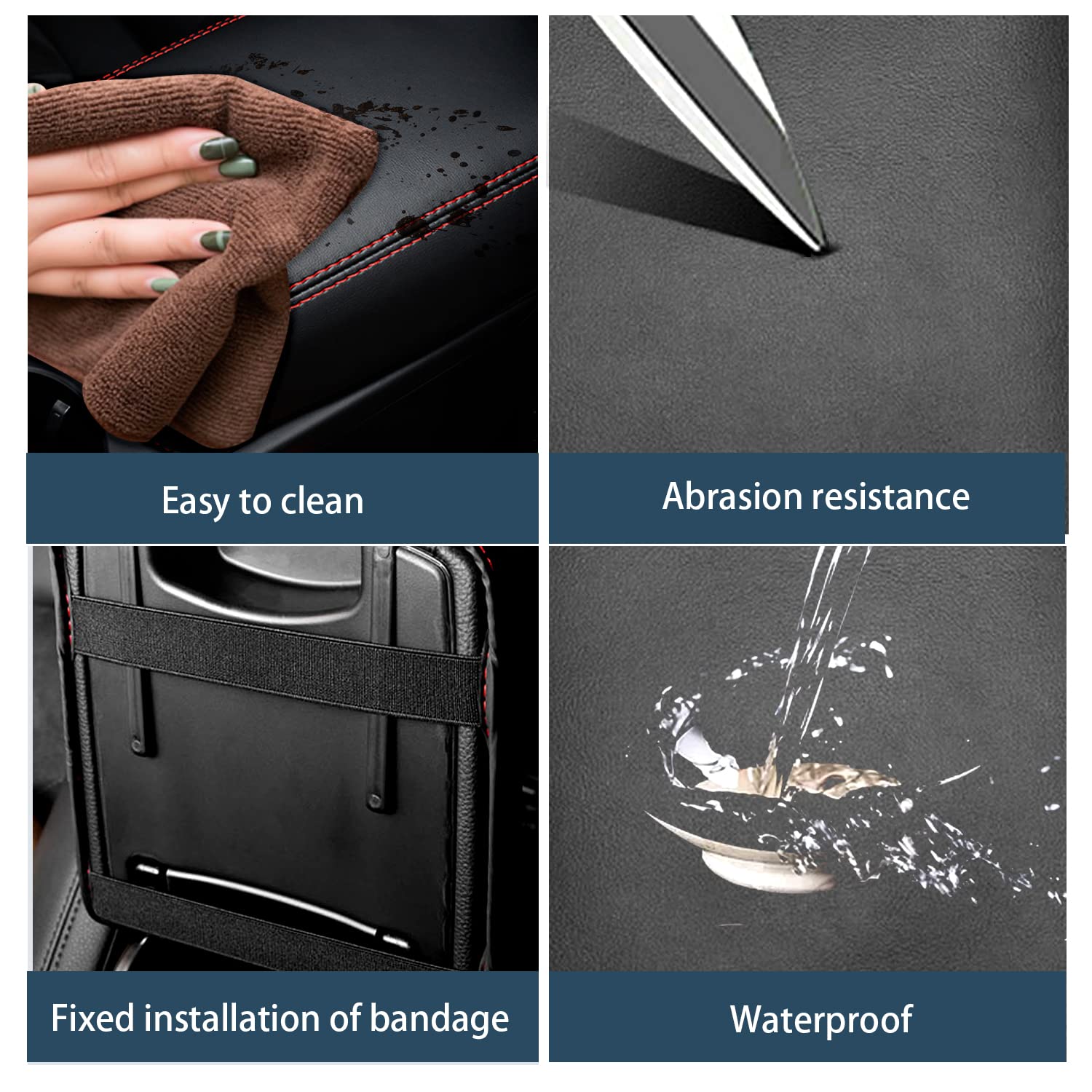 Easy to clean

Abrasion resistance

Fixed installation of bandage

Waterproof