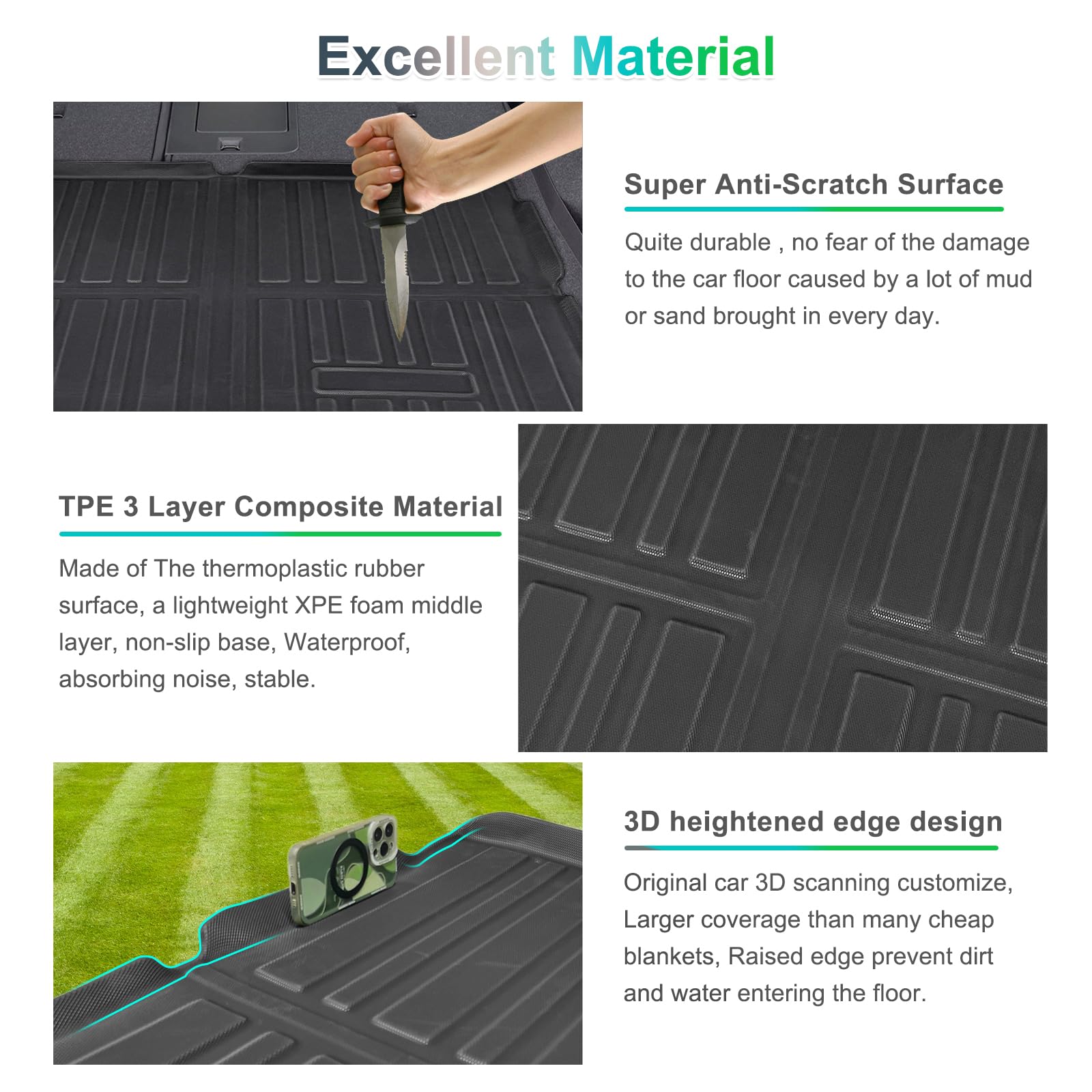 Excellent Material

Super Anti-Scratch Surface

Quite durable , no fear of the damage to the car floor caused by a lot of mud or sand brought in every day.

TPE 3 Layer Composite Material

Made of The thermoplastic rubber surface, a lightweight XPE foam middle layer, non-slip base, Waterproof, absorbing noise, stable.

3D heightened edge design

Original car 3D scanning customize, Larger coverage than many cheap blankets, Raised edge prevent dirt and water entering the floor.